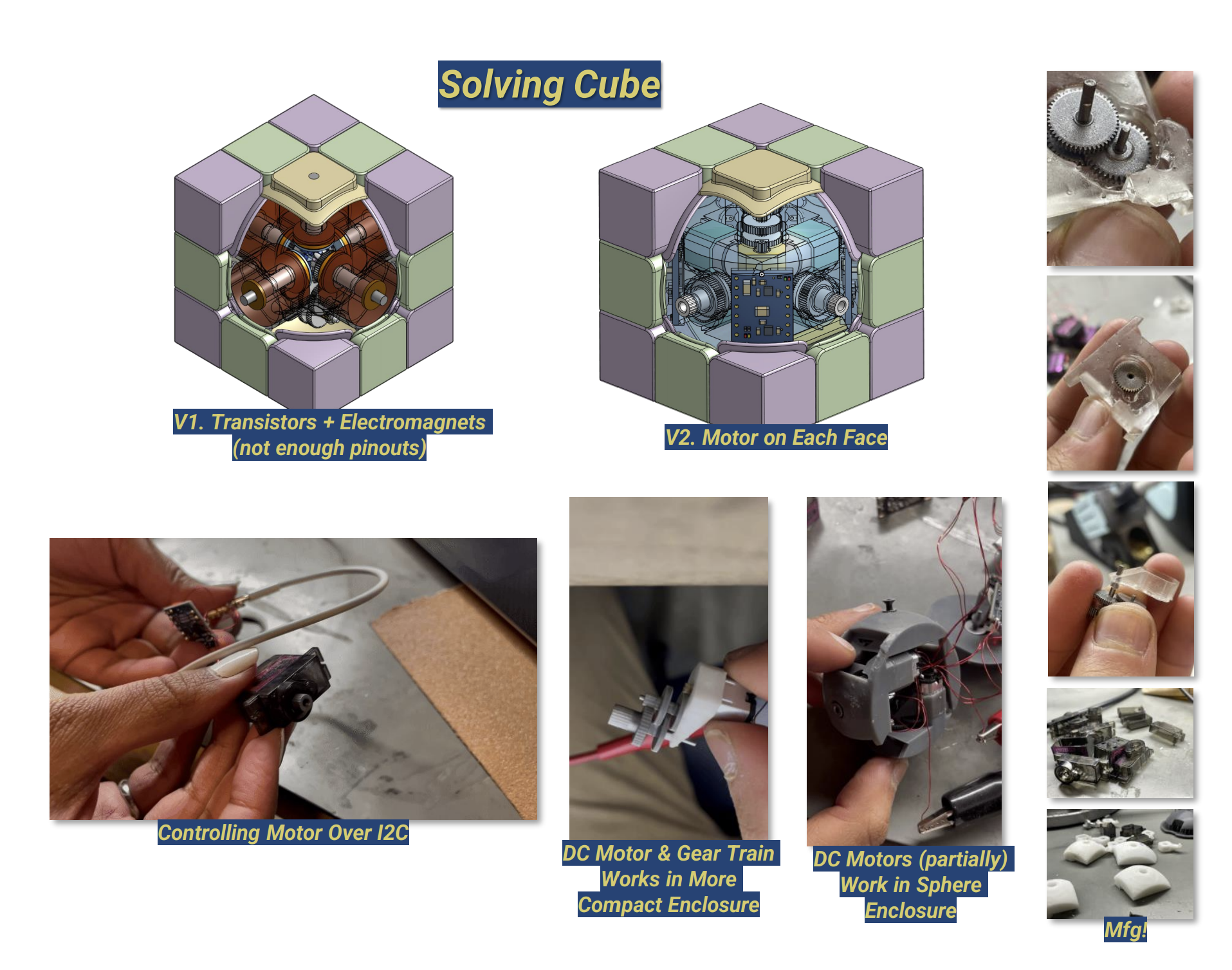 Solving Cube

V1. Transistors + Electromagnets (not enough pinouts)

V2. Motor on Each Face

Controlling Motor Over I2C

DC Motor & Gear Train Works in More Compact Enclosure

DC Motors (partially) Work in Sphere Enclosure

Mfg!